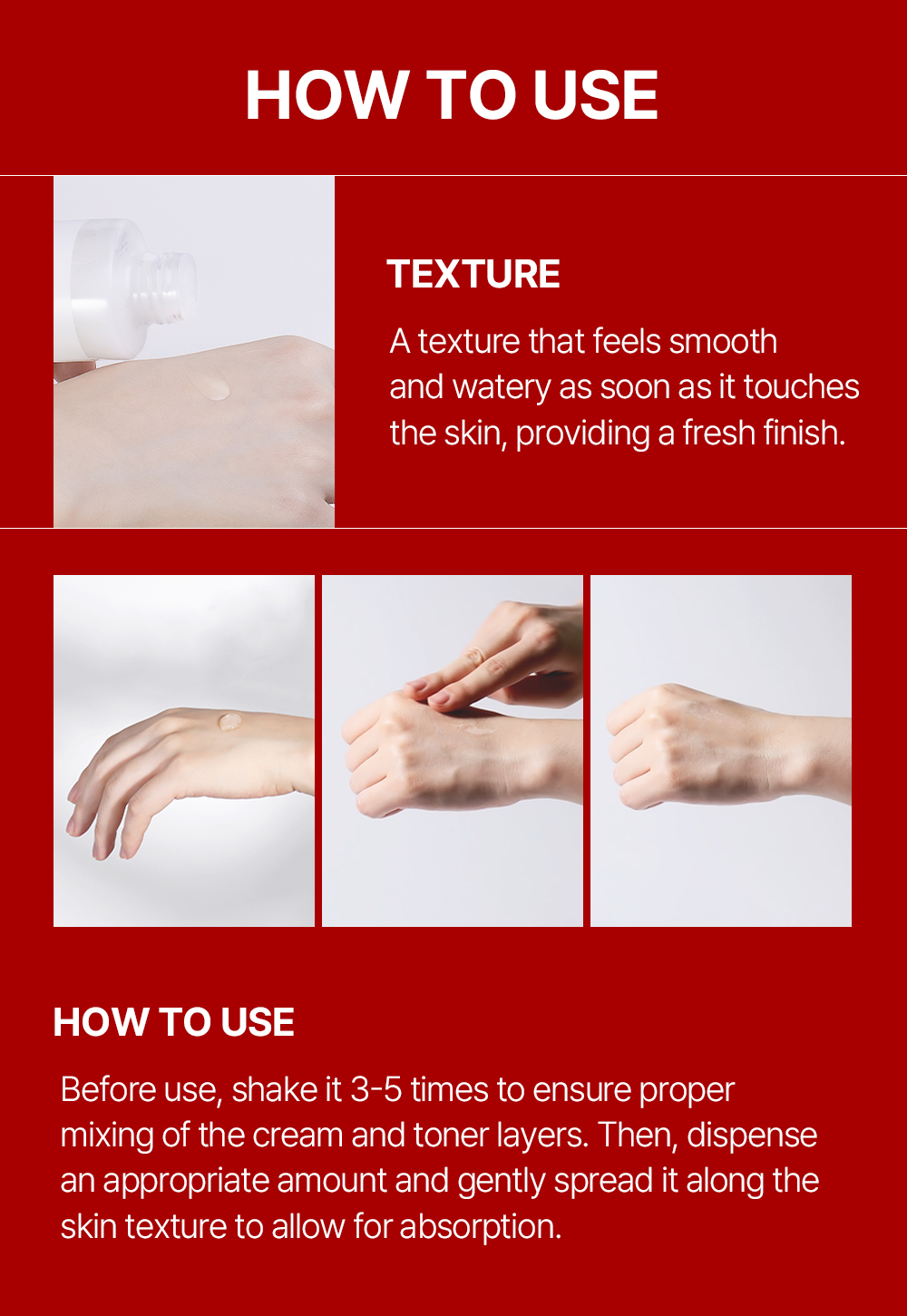 HOW TO USE

TEXTURE

A texture that feels smooth and watery as soon as it touches the skin, providing a fresh finish.

HOW TO USE

Before use, shake it 3-5 times to ensure proper mixing of the cream and toner layers. Then, dispense an appropriate amount and gently spread it along the skin texture to allow for absorption.