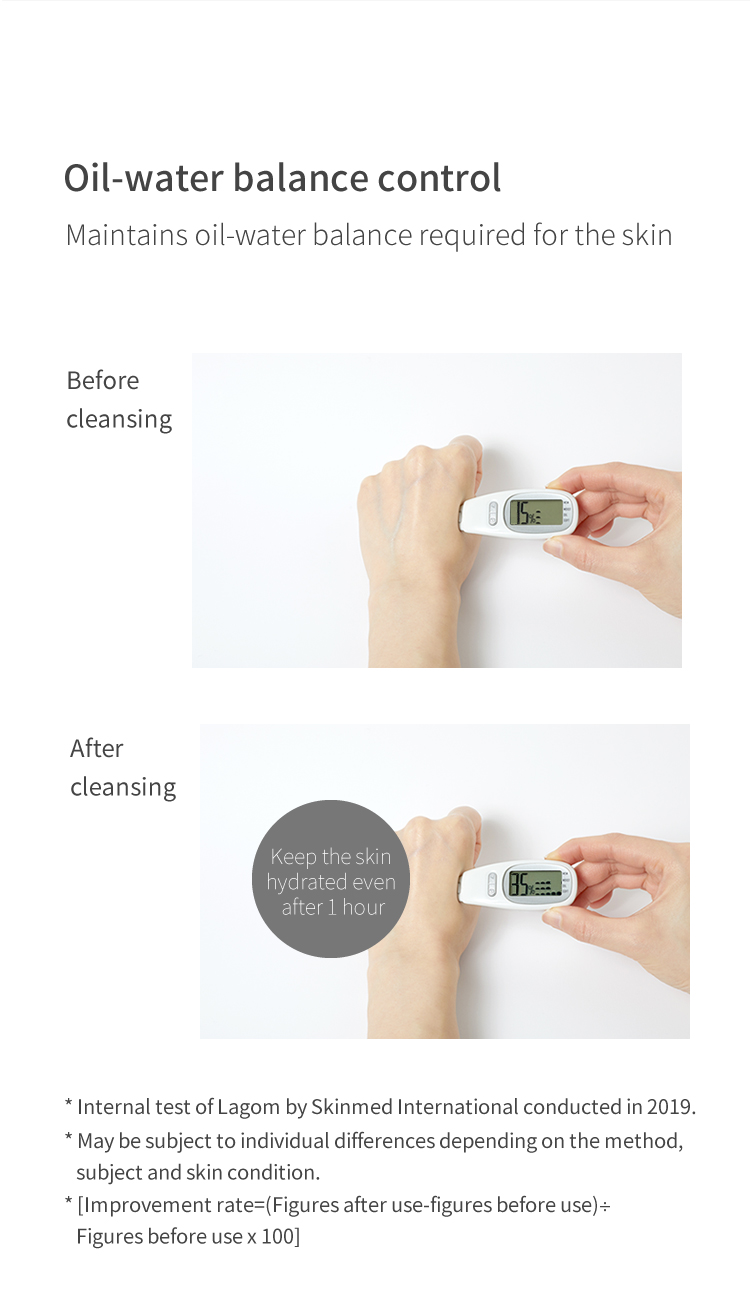 Oil-water balance control

Maintains oil-water balance required for the skin

Before cleansing

15%

After cleansing

Keep the skin hydrated even after 1 hour

35%

* Internal test of Lagom by Skinmed International conducted in 2019.

* May be subject to individual differences depending on the method, subject and skin condition.

* [Improvement rate=(Figures after use-figures before use)÷ Figures before use x 100]