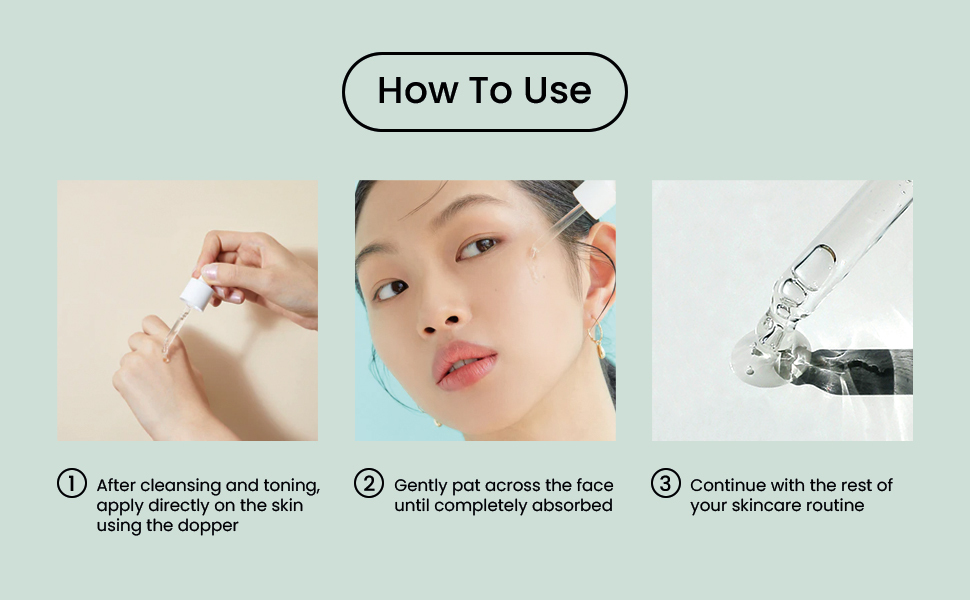 How To Use

1 After cleansing and toning, apply directly on the skin using the dopper

2 Gently pat across the face until completely absorbed

3 Continue with the rest of your skincare routine