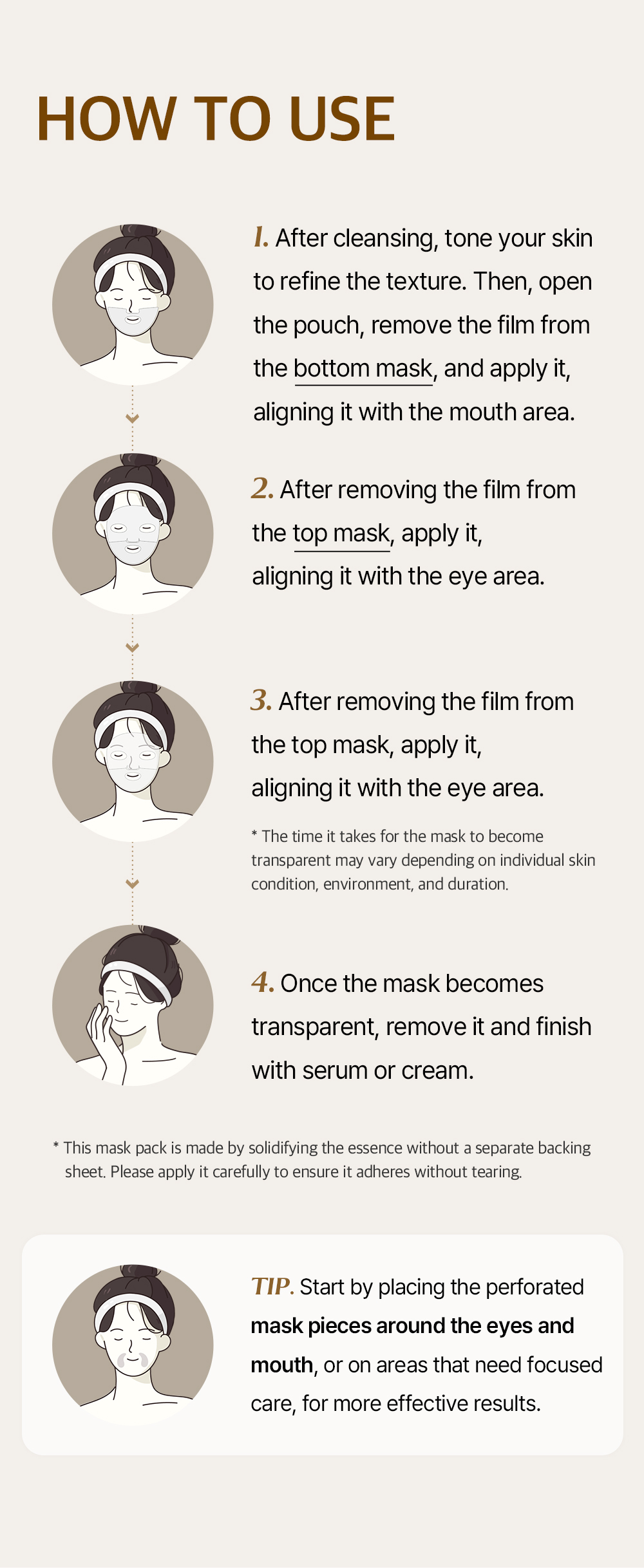 HOW TO USE

1. After cleansing, tone your skin to refine the texture. Then, open the pouch, remove the film from the bottom mask, and apply it, aligning it with the mouth area.

2. After removing the film from the top mask, apply it, aligning it with the eye area.

3. After removing the film from the top mask, apply it, aligning it with the eye area.

* The time it takes for the mask to become transparent may vary depending on individual skin condition, environment, and duration.

4. Once the mask becomes transparent, remove it and finish with serum or cream.

* This mask pack is made by solidifying the essence without a separate backing sheet. Please apply it carefully to ensure it adheres without tearing.

TIP. Start by placing the perforated mask pieces around the eyes and mouth, or on areas that need focused care, for more effective results.